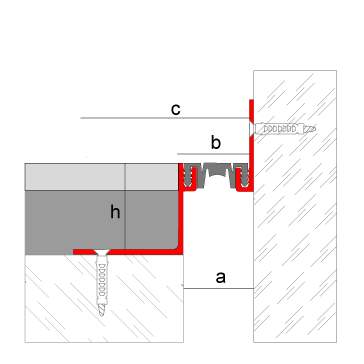 c
b
h
a